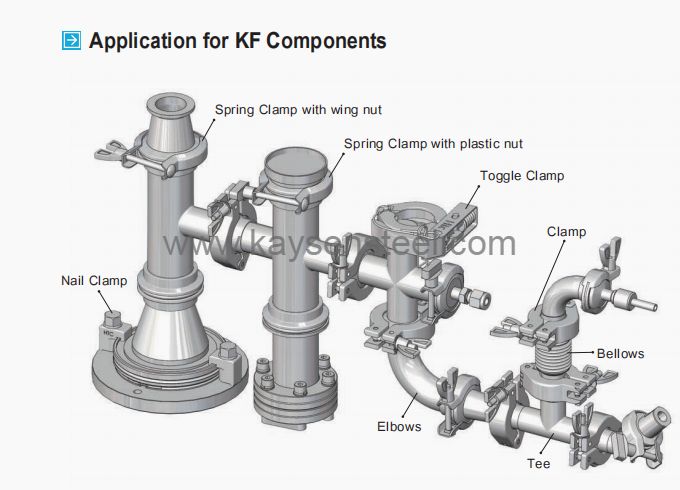 Application for KF Components

Spring Clamp with wing nut

Spring Clamp with plastic nut

Toggle Clamp

www.kaysensteel.com

Clamp

Nail Clamp

Bellows

Elbows

Tee